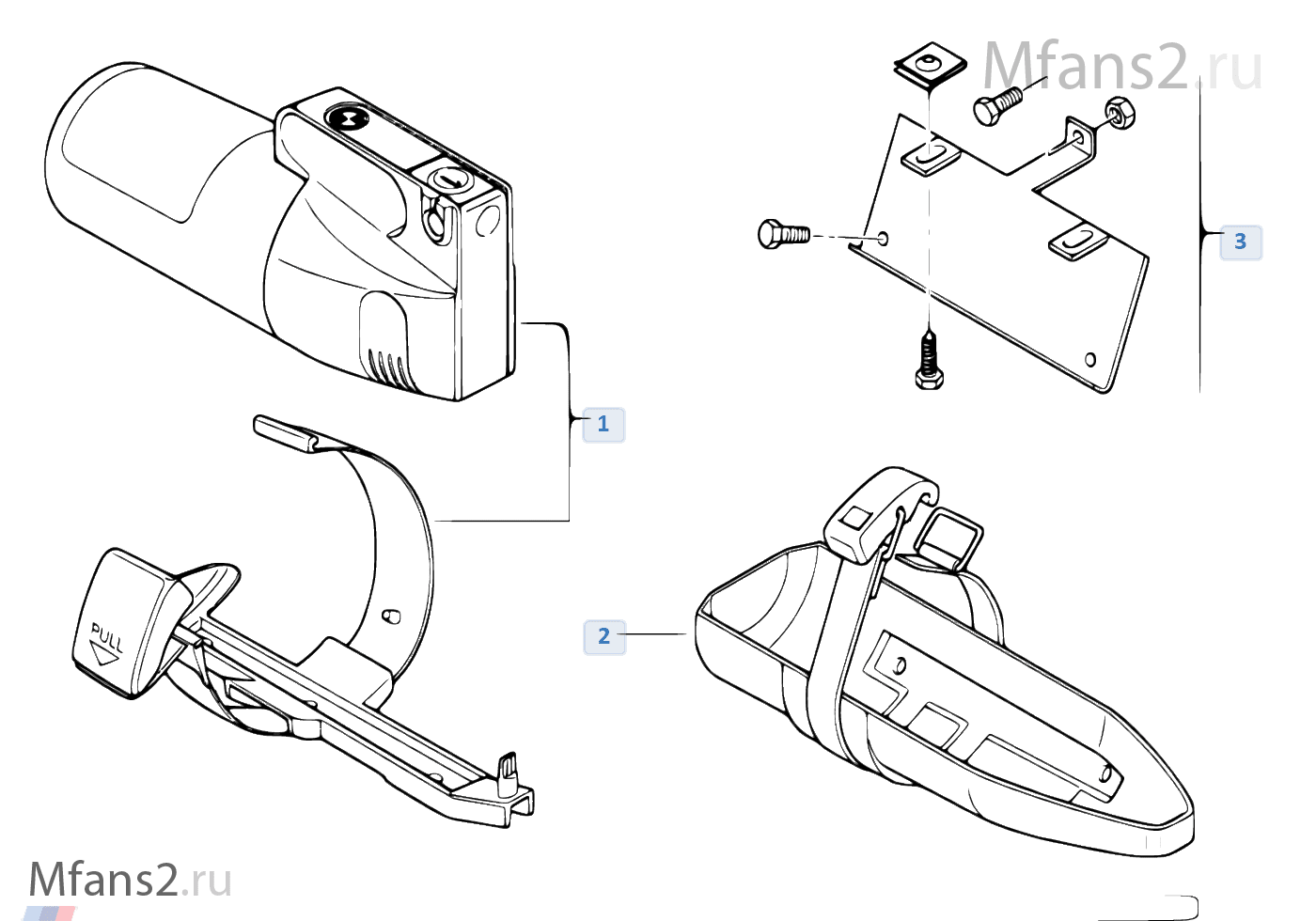 Mfans2.ru

3

1

PULL

2

Mfans2.ru