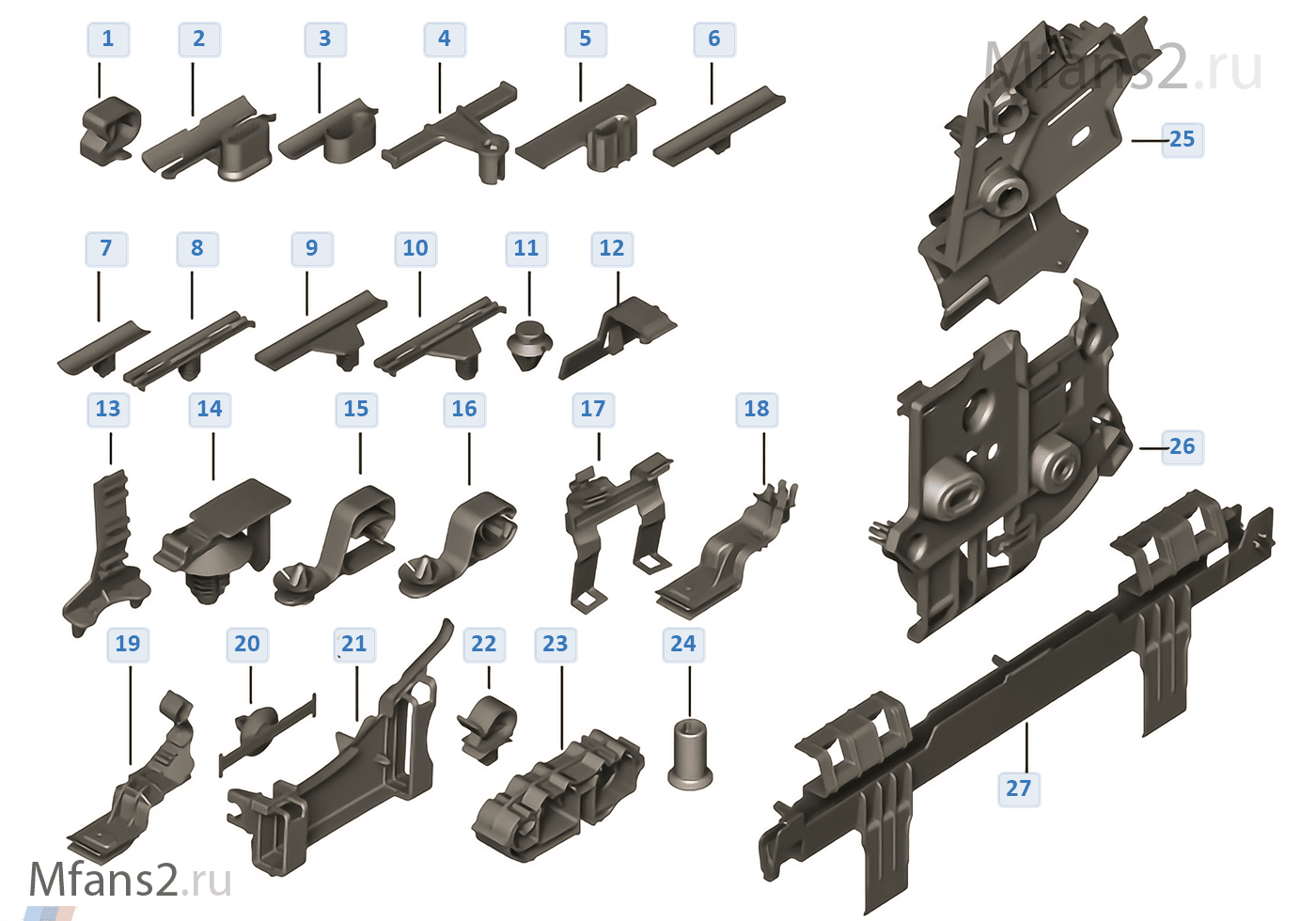 1 2 3 4 5 6

Mfans2.ru

25

7 8 9 10 11 12

13 14 15 16 17 18

26

19 20 21 22 23 24

27

Mfans2.ru