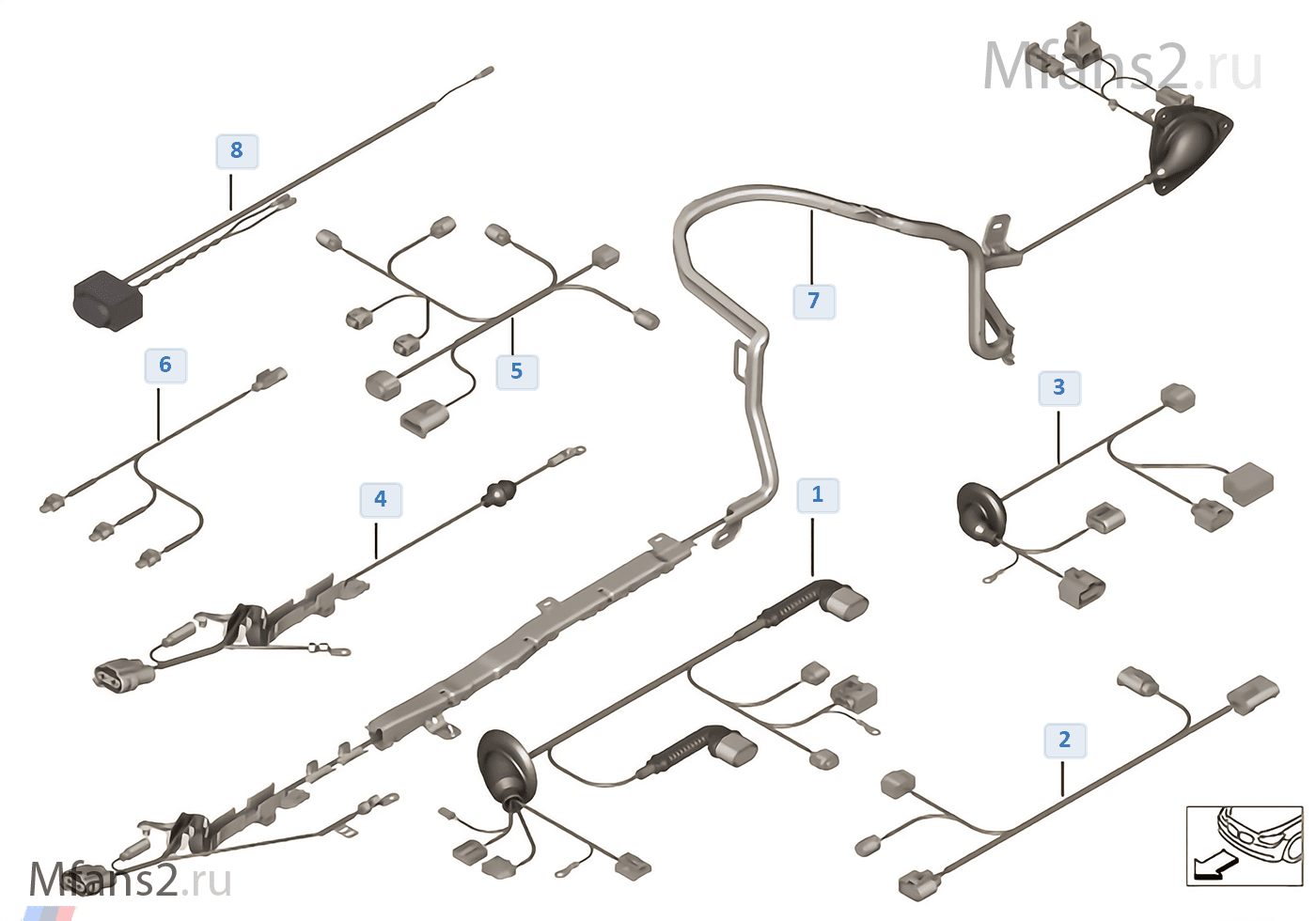 Mfans2.ru

8

7

5

6

3

4

1

2

Mfans2.ru