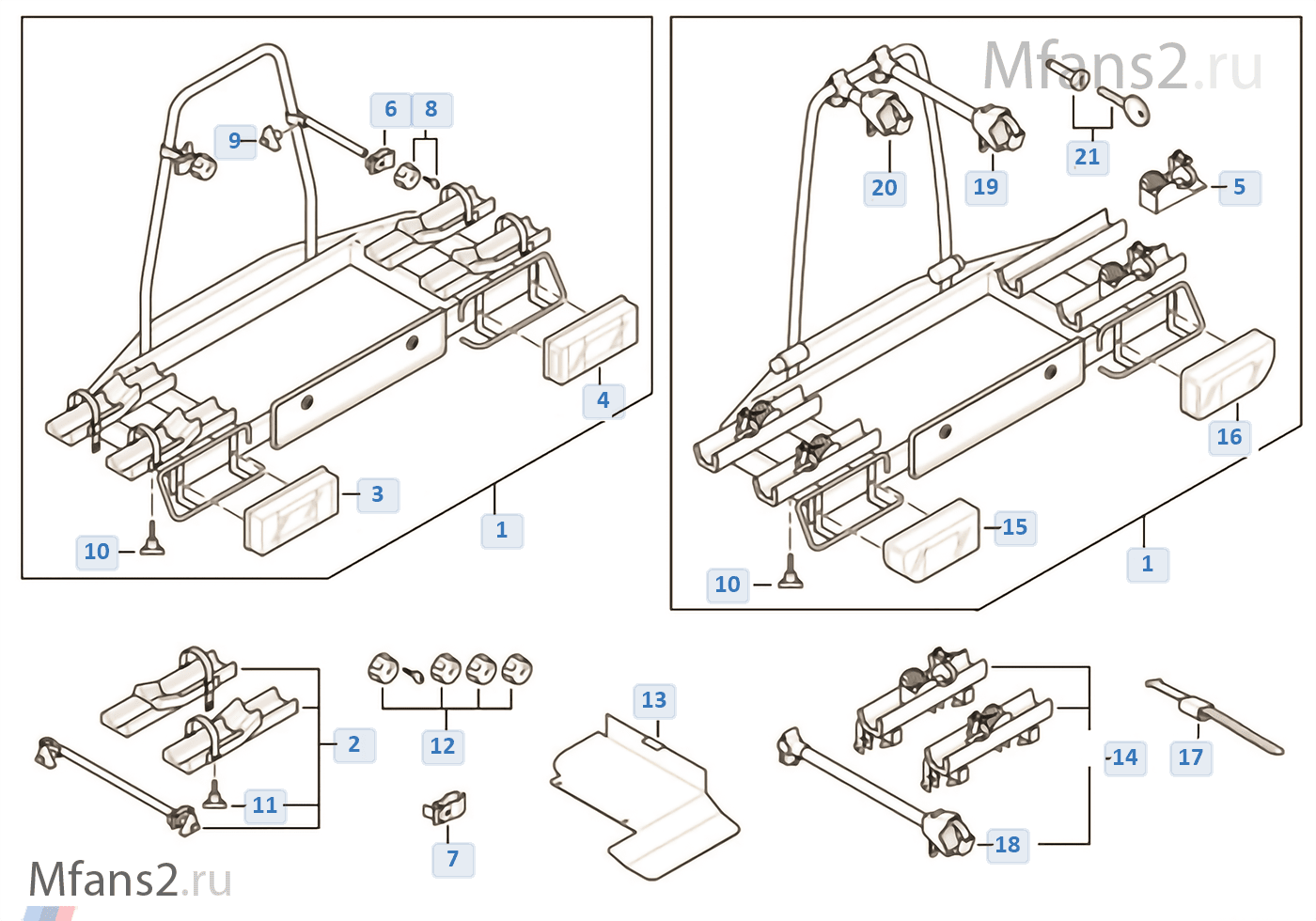 Mfans2.ru

9
6
8
4
3
1
10

20
19
21
5
16
15
1
10

2
11
12
7
13
14
17
18

Mfans2.ru