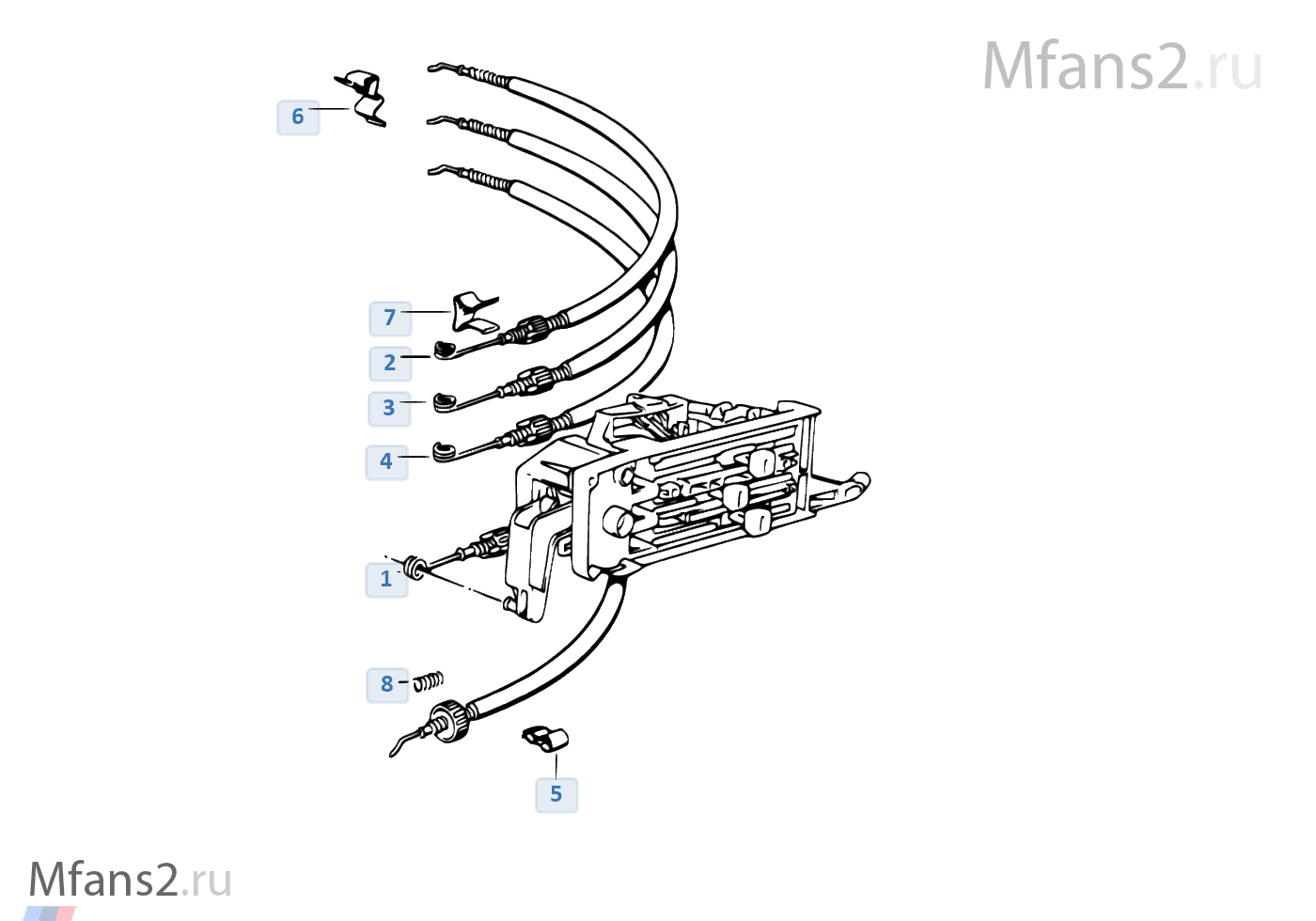 Mfans2.ru

6

7

2

3

4

1

8

5

Mfans2.ru