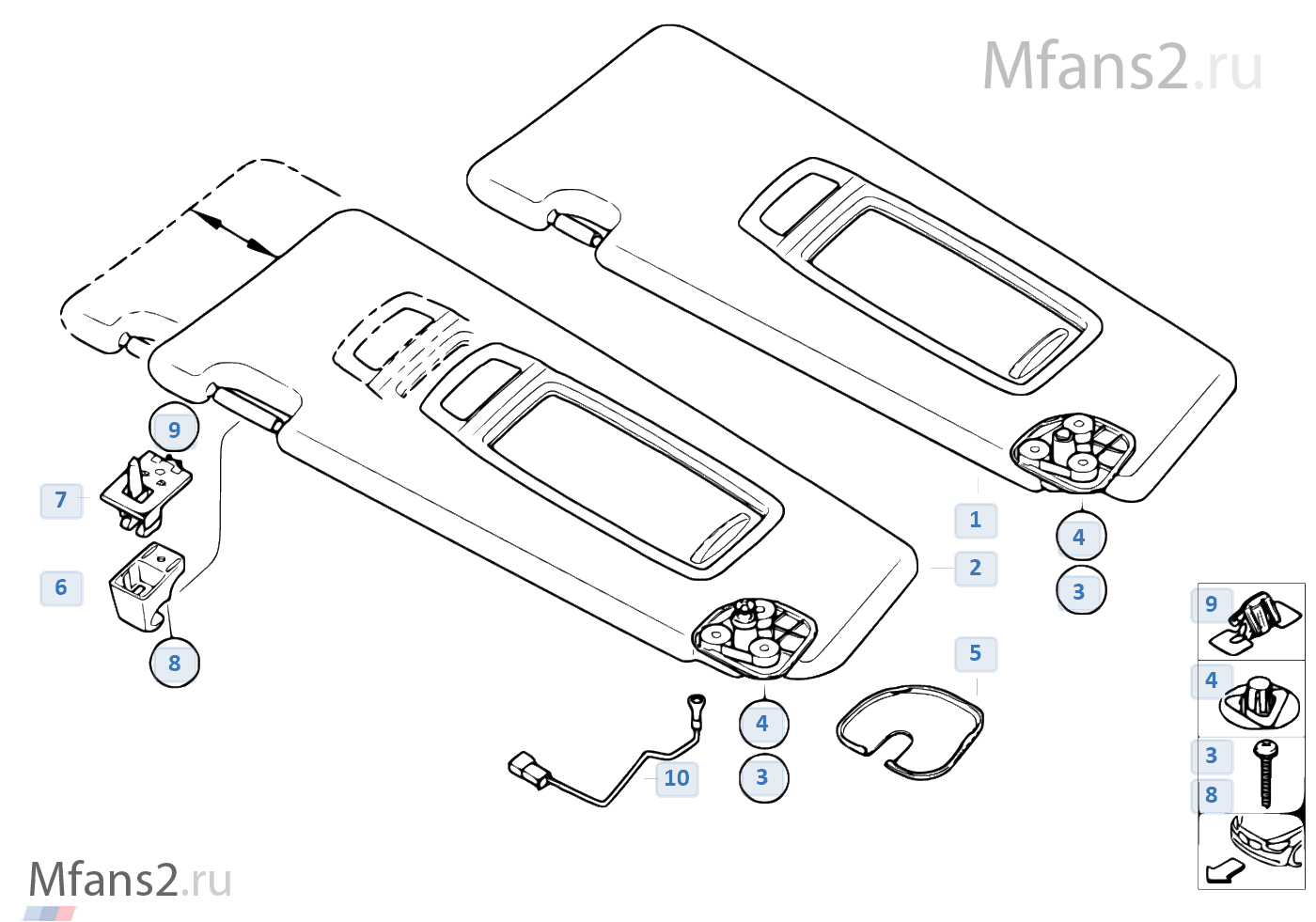 Mfans2.ru

9
7
6
8
1
2
4
3
5
4
3
10
9
4
3
8

Mfans2.ru