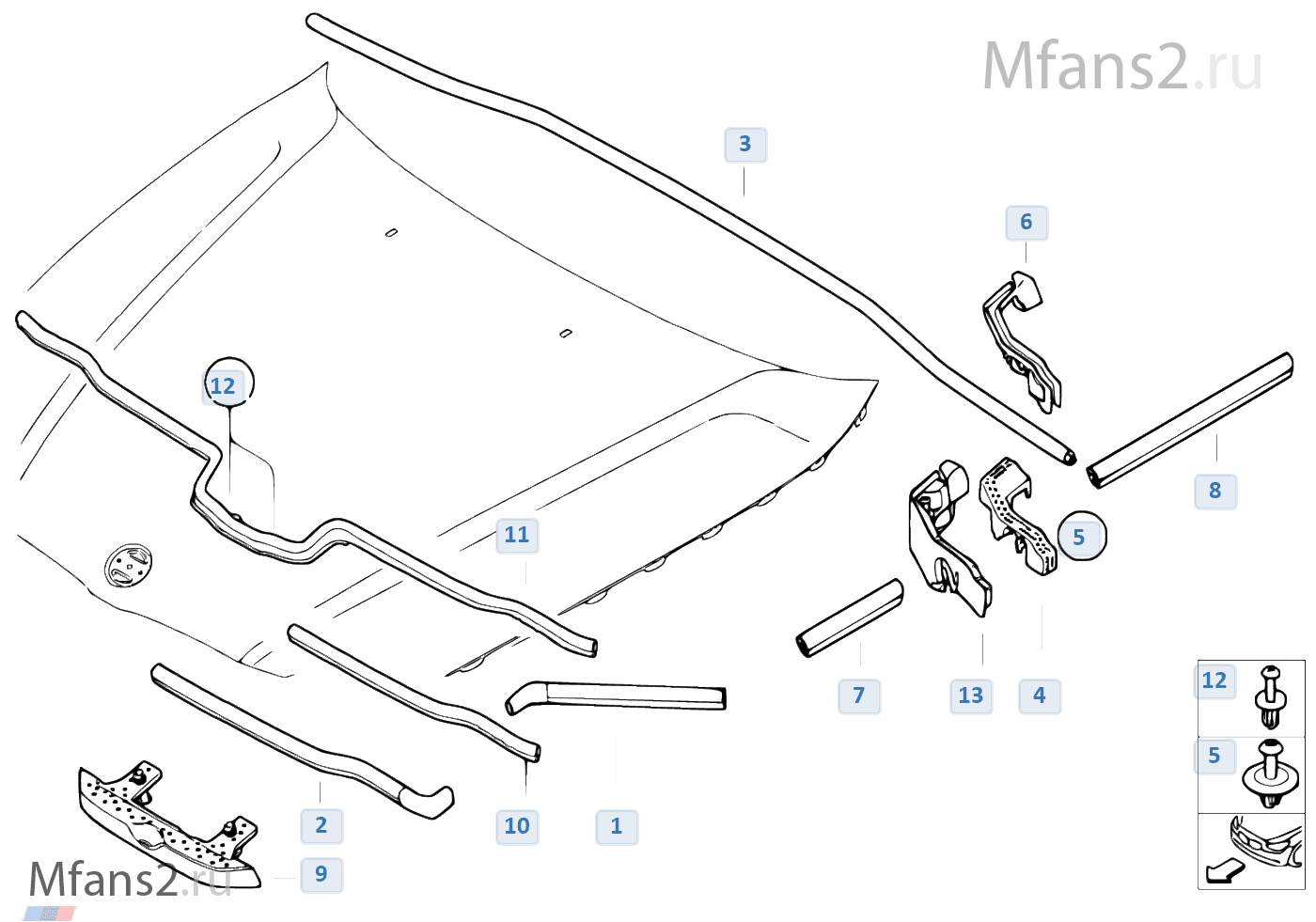 Mfans2.ru

3

6

12

8

11

5

7

13

4

12

5

2

10

1

9

Mfans2.ru