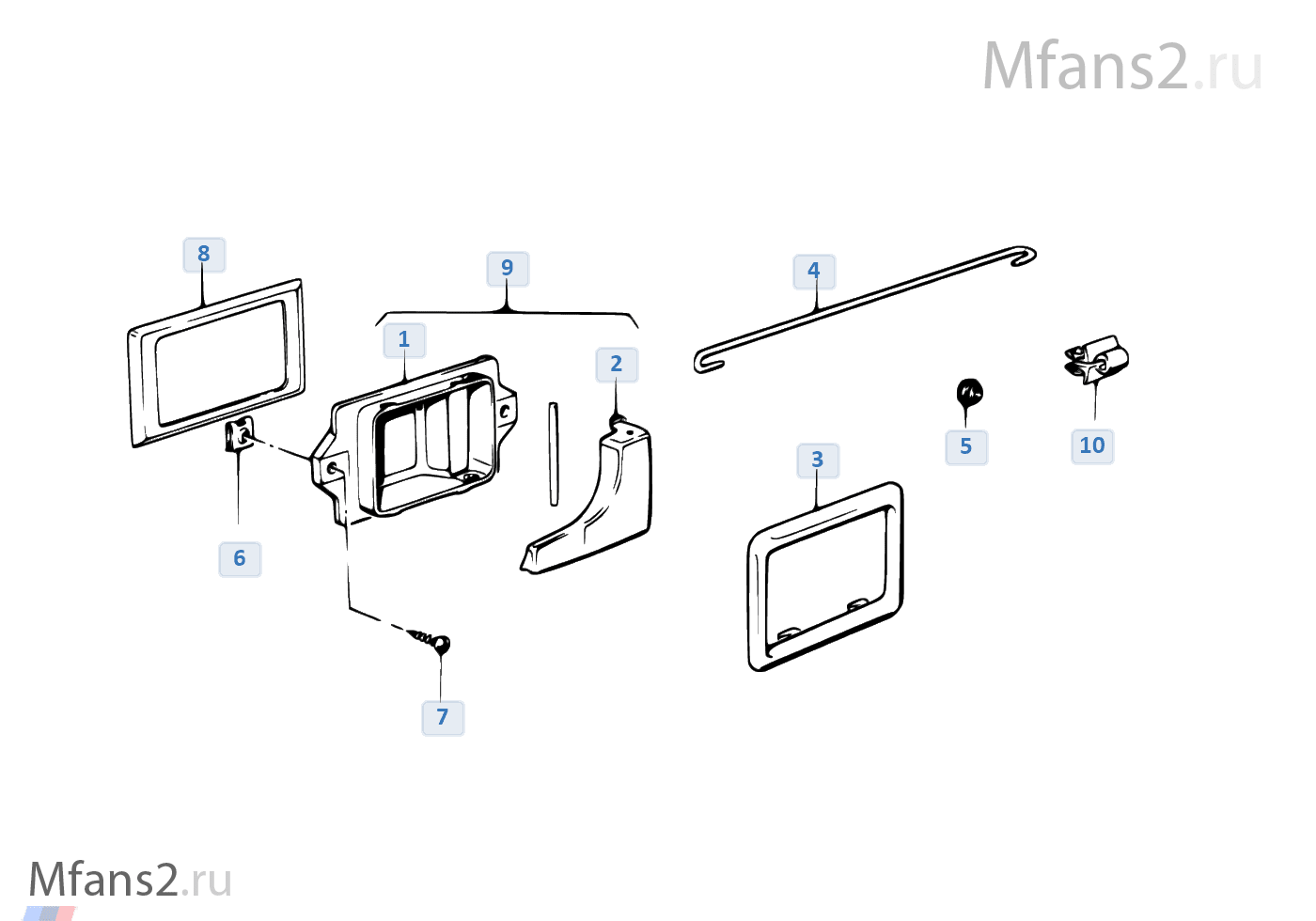 Mfans2.ru

8

9

4

1

2

5

10

3

6

7

Mfans2.ru