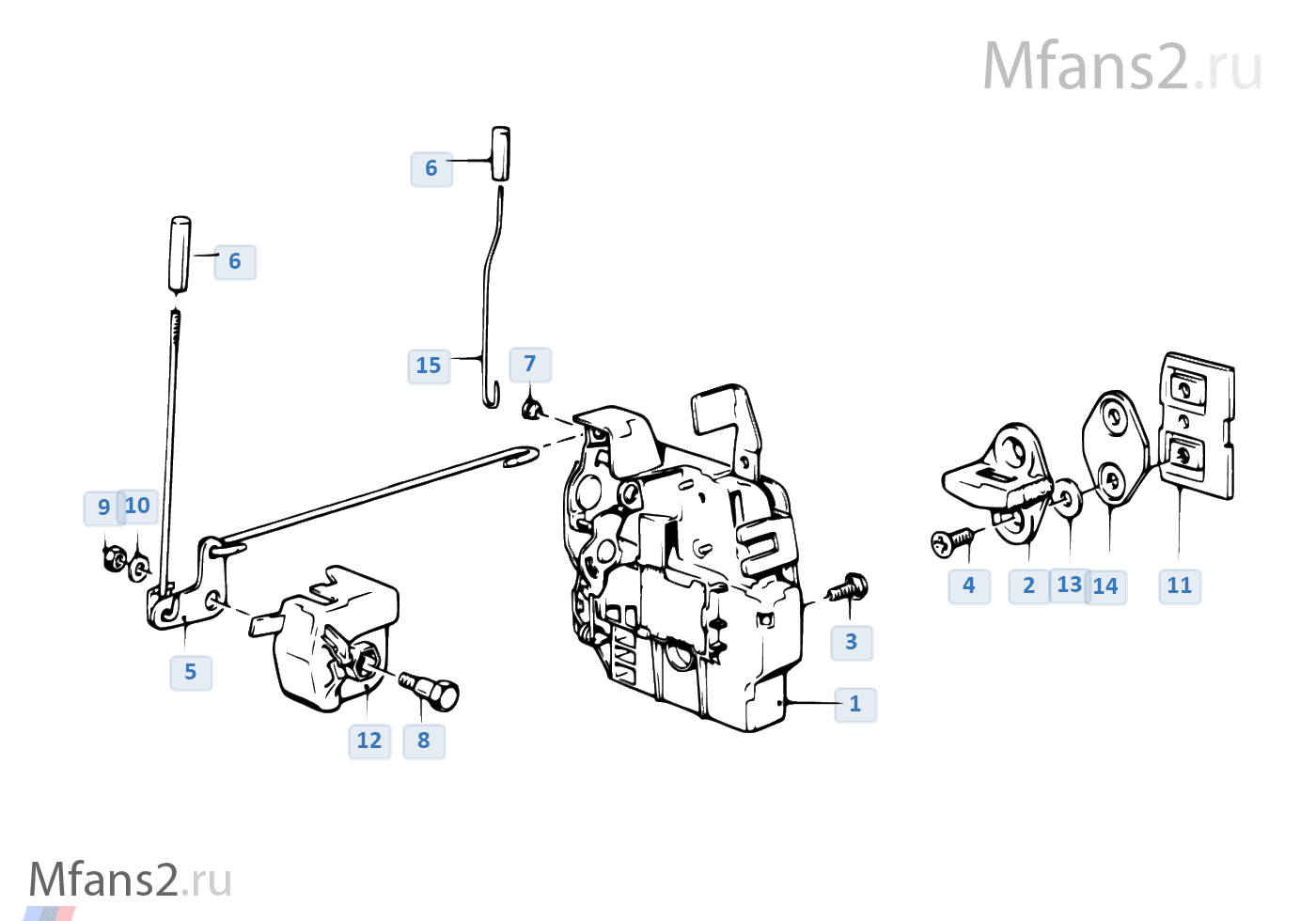 Mfans2.ru

6

6

15

7

9 10

5

12 8

3

1

4 2 13 14 11

Mfans2.ru